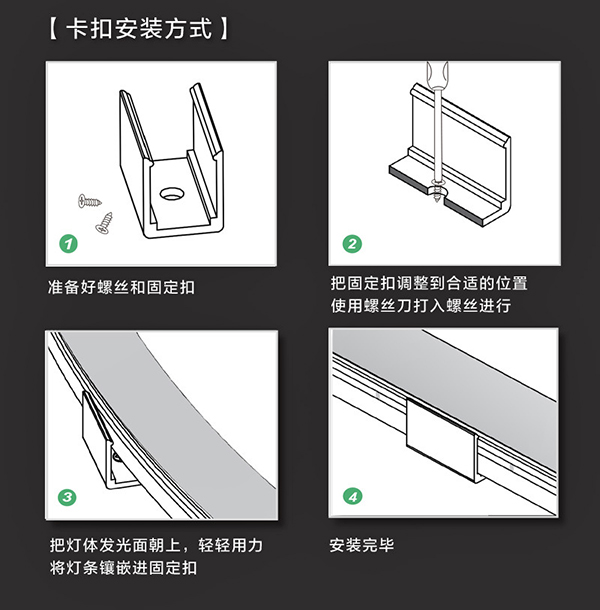 【 卡扣安装方式 】

1

准备好螺丝和固定扣

2

把固定扣调整到合适的位置
使用螺丝刀打入螺丝进行

3

把灯体发光面朝上，轻轻用力
将灯条镶嵌进固定扣

4

安装完毕